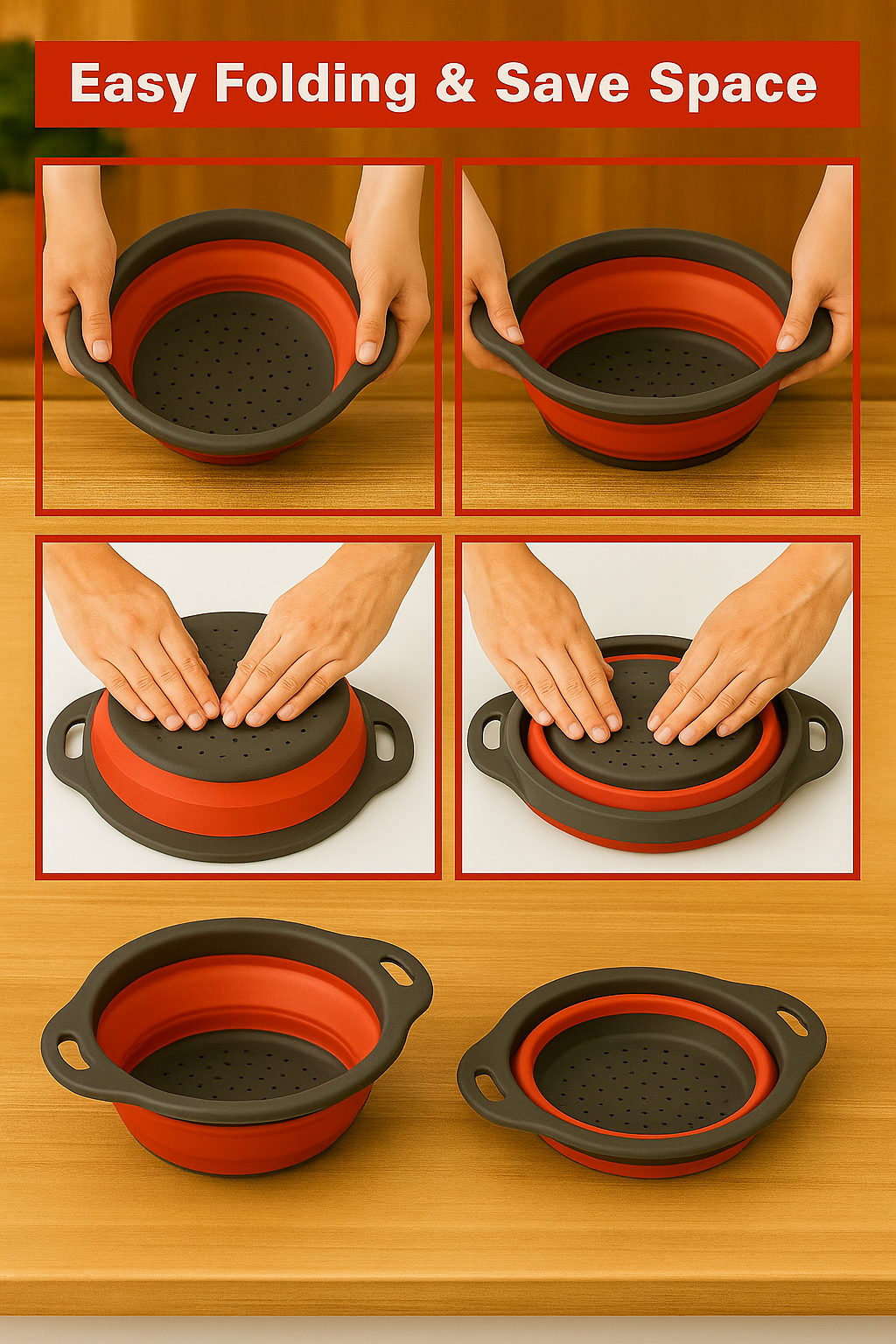 Easy Folding & Save Space